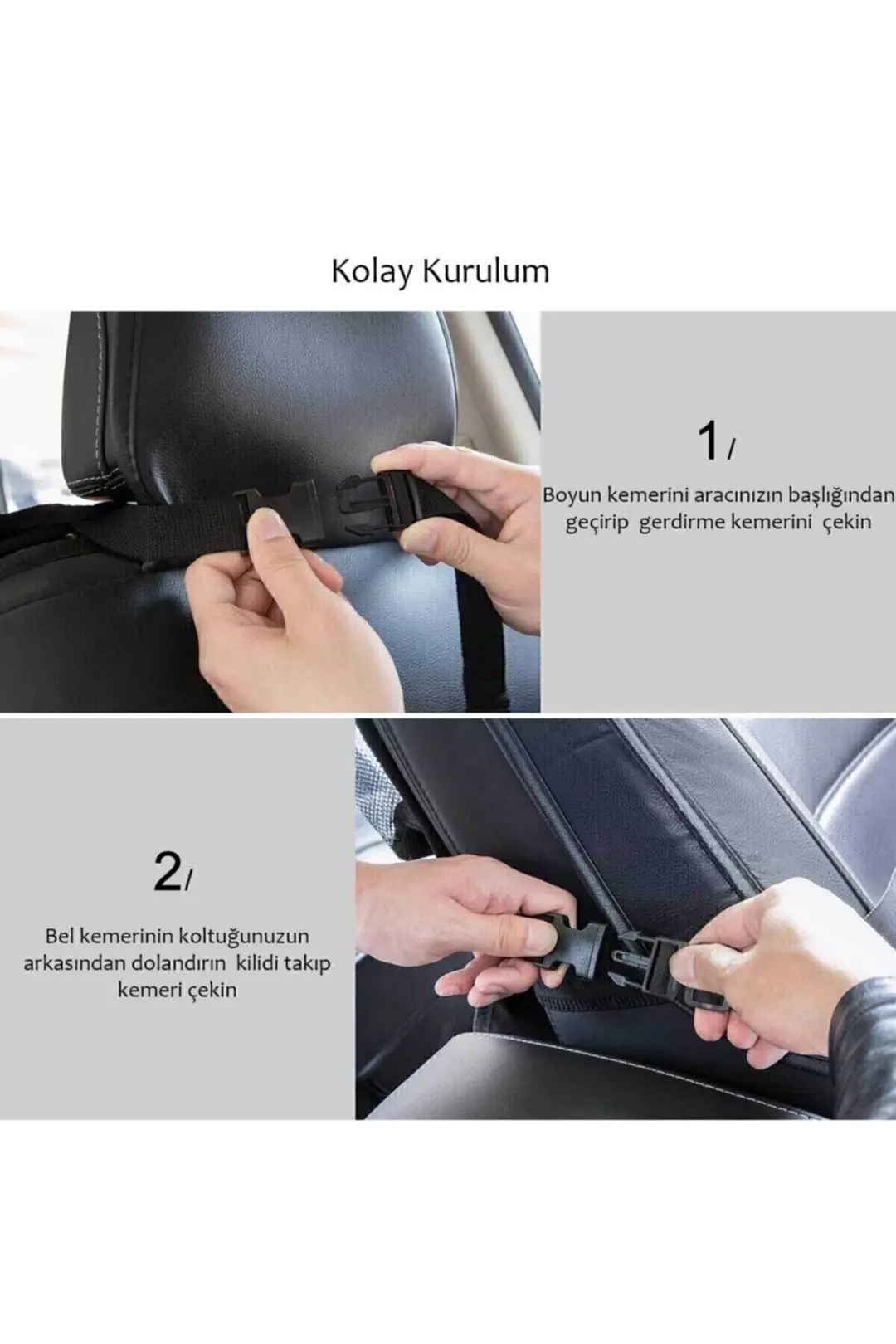 Kolay Kurulum

1/

Boyun kemerini aracınızın başlığından geçirip gerdirme kemerini çekin

2/

Bel kemerinin koltuğunuzun arkasından dolandırın kilidi takıp kemeri çekin