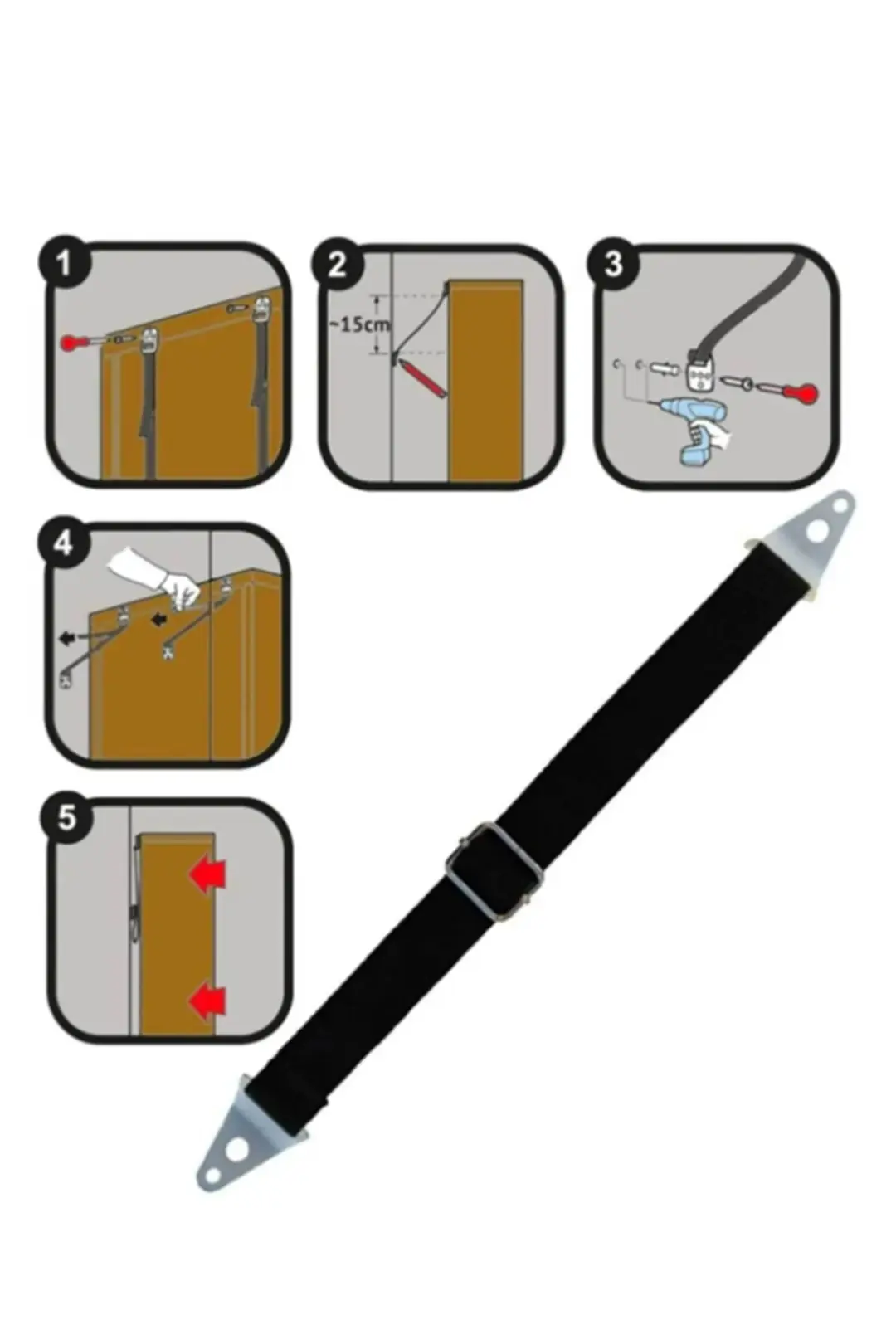 1

2

~15cm

3

4

5